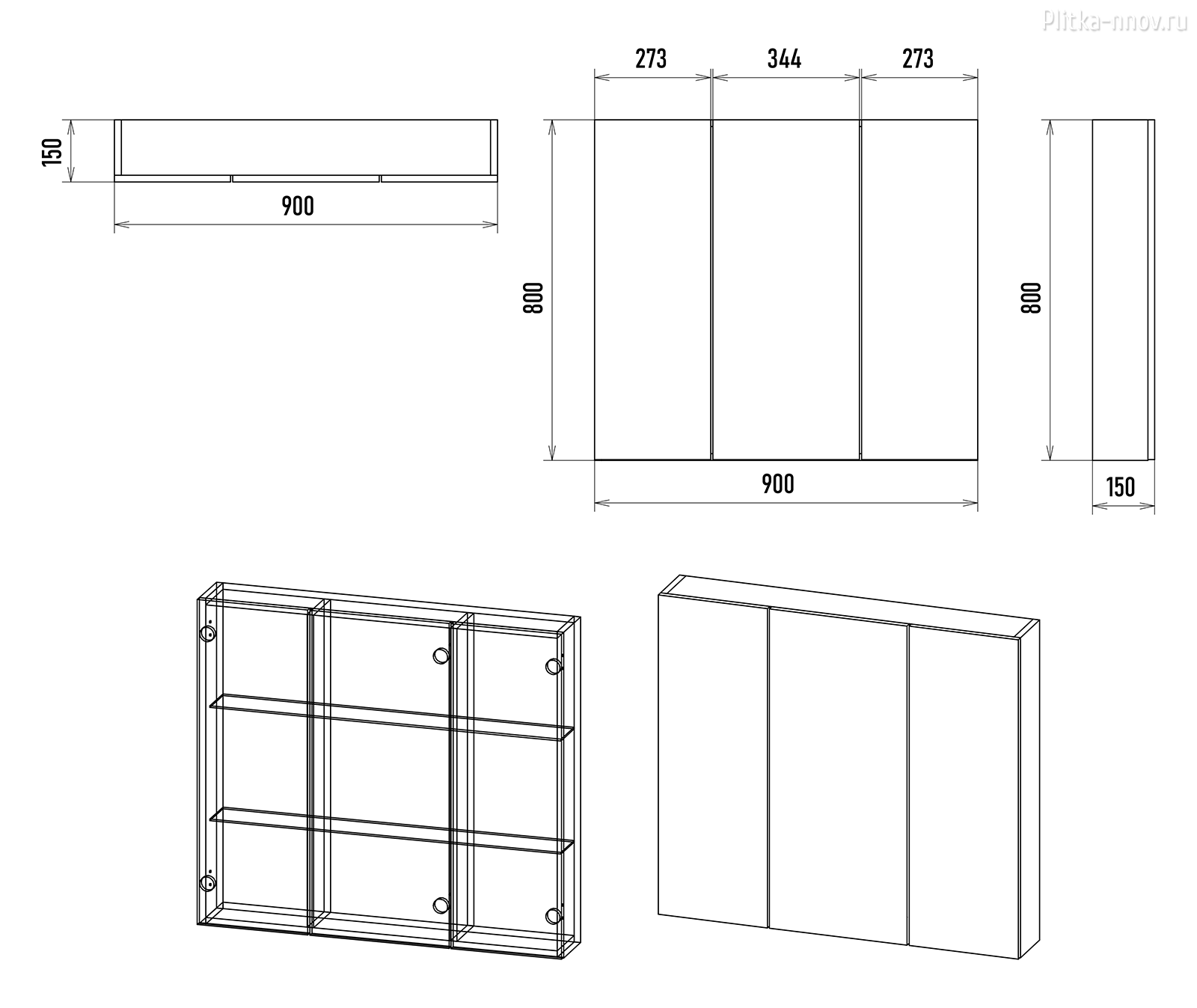 Plitka-nnov.ru

150
900

273 344 273
800
900

800
150