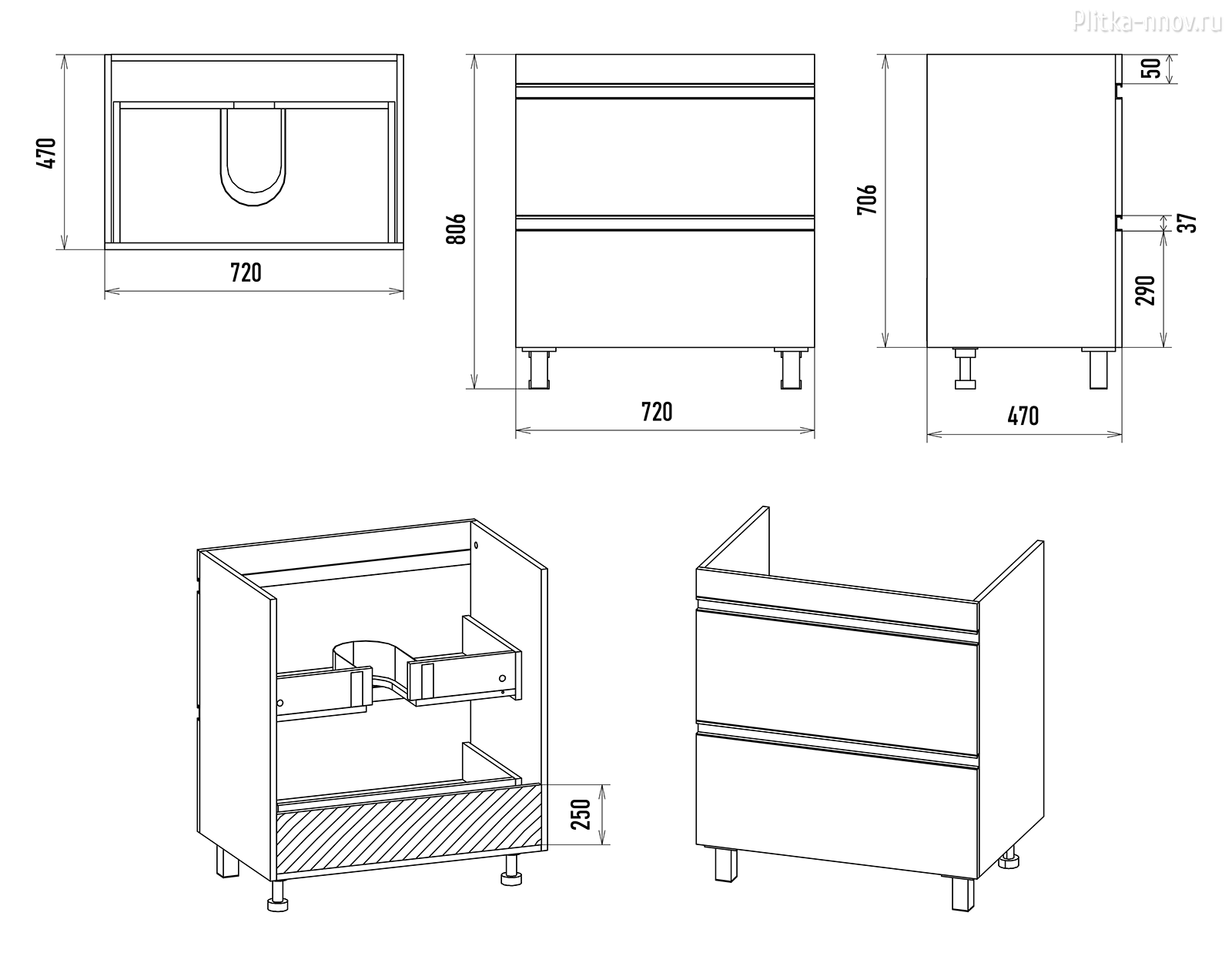 Plitka-nnov.ru

470
720

806
720

706
50
37
290
470

250