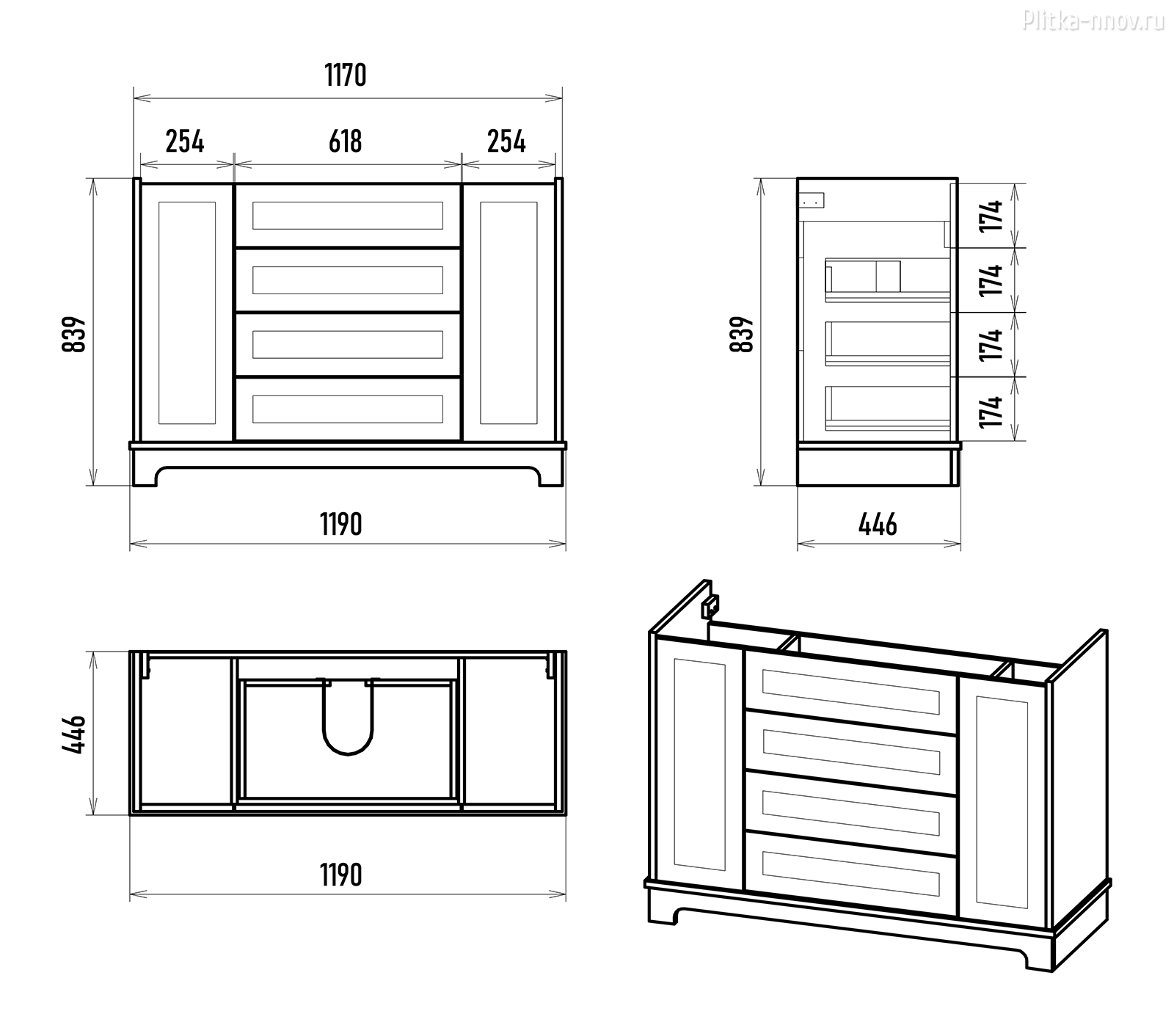 Plitka-nnov.ru

1170

254 618 254

839

1190

839

174
174
174
174

446

446

1190