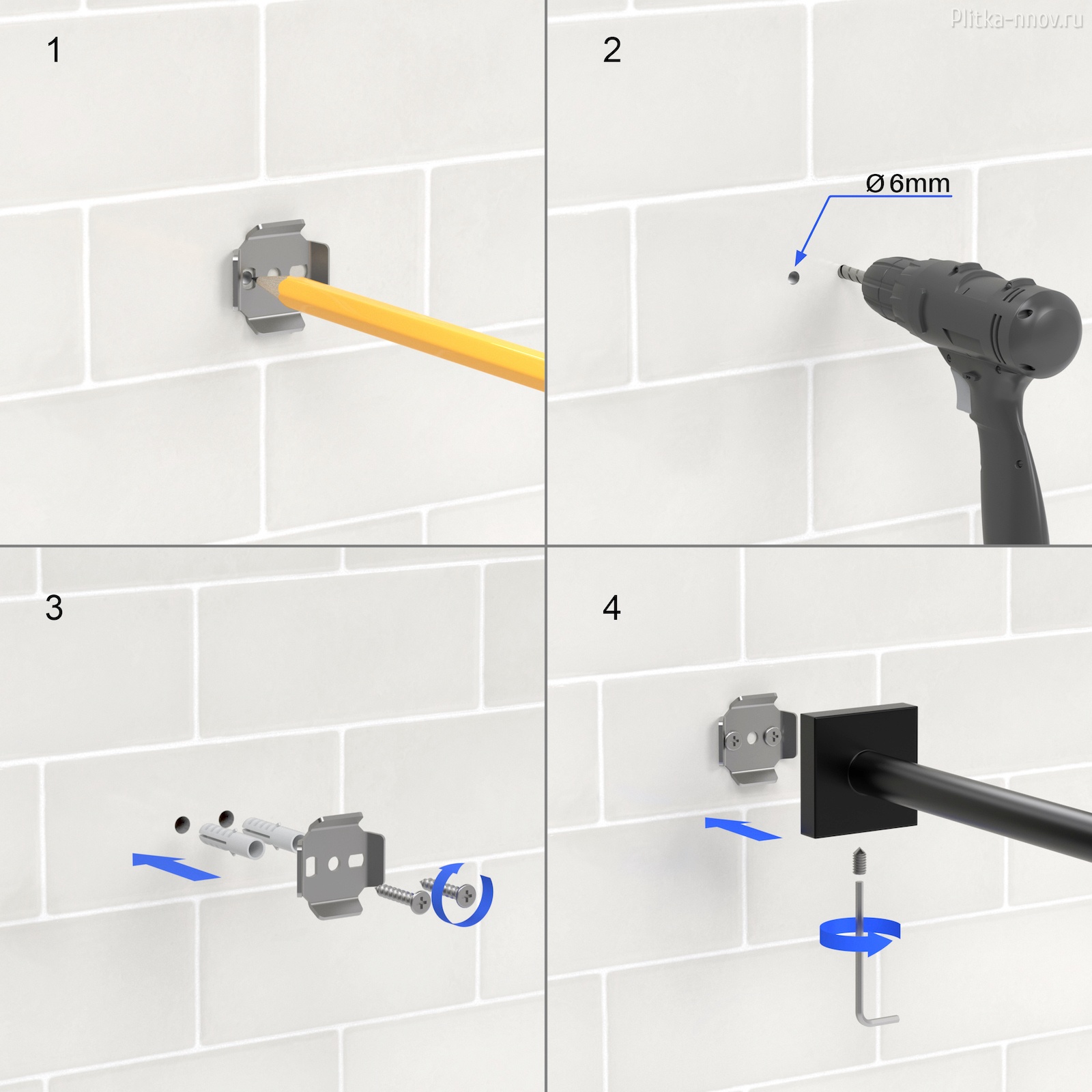 1

2

Plitka-nnov.ru

Ø 6mm

3

4