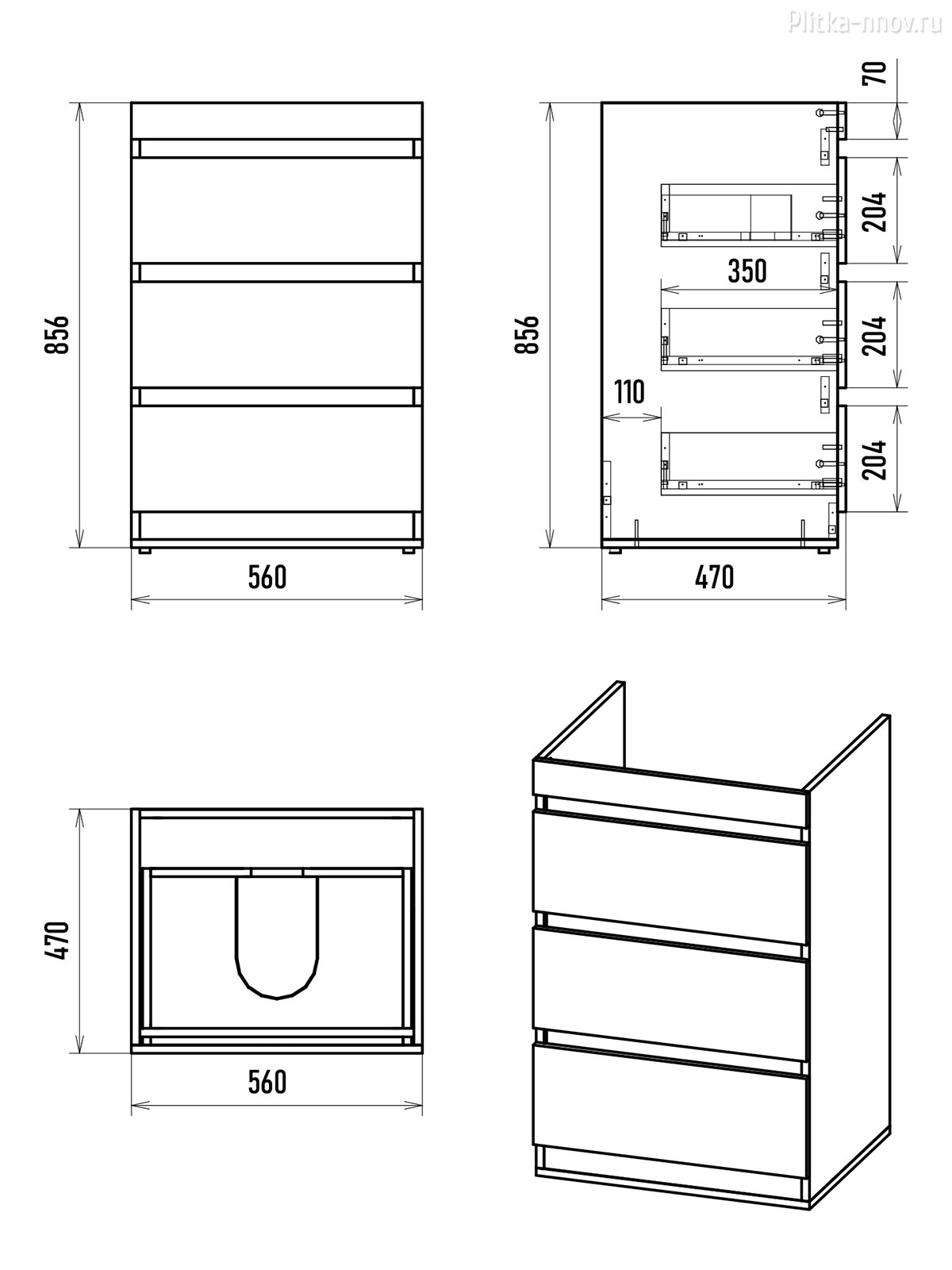 Plitka-nnov.ru

856

560

856

70

204

350

204

110

204

470

470

560